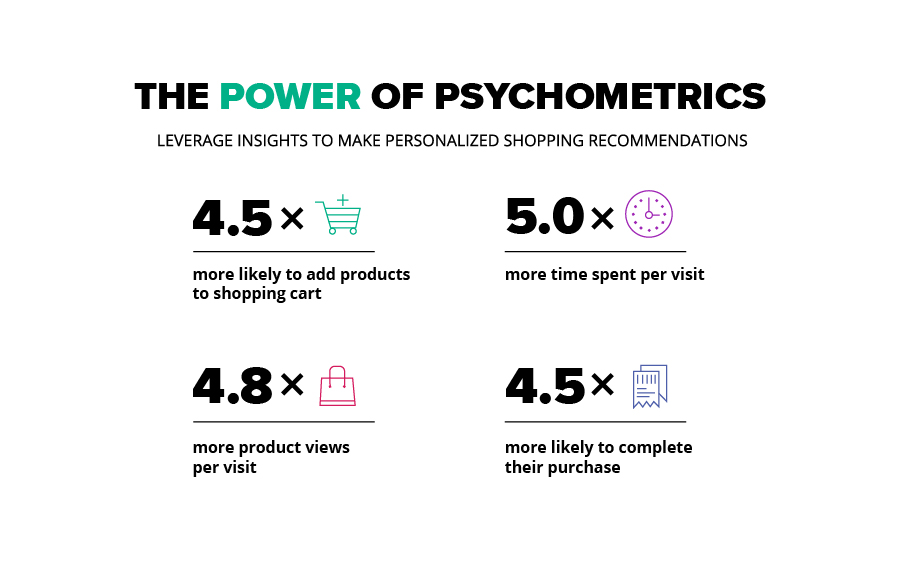 THE POWER OF PSYCHOMETRICS

LEVERAGE INSIGHTS TO MAKE PERSONALIZED SHOPPING RECOMMENDATIONS

4.5×

more likely to add products to shopping cart

5.0×

more time spent per visit

4.8×

more product views per visit

4.5×

more likely to complete their purchase